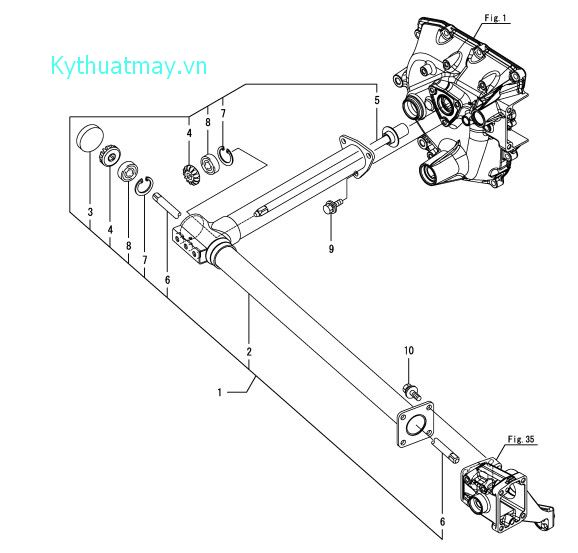 Kythuatmay.vn

Fig. 1

5

4 8 7

3 4 8 7 6

9

2

1

10

Fig. 35

6